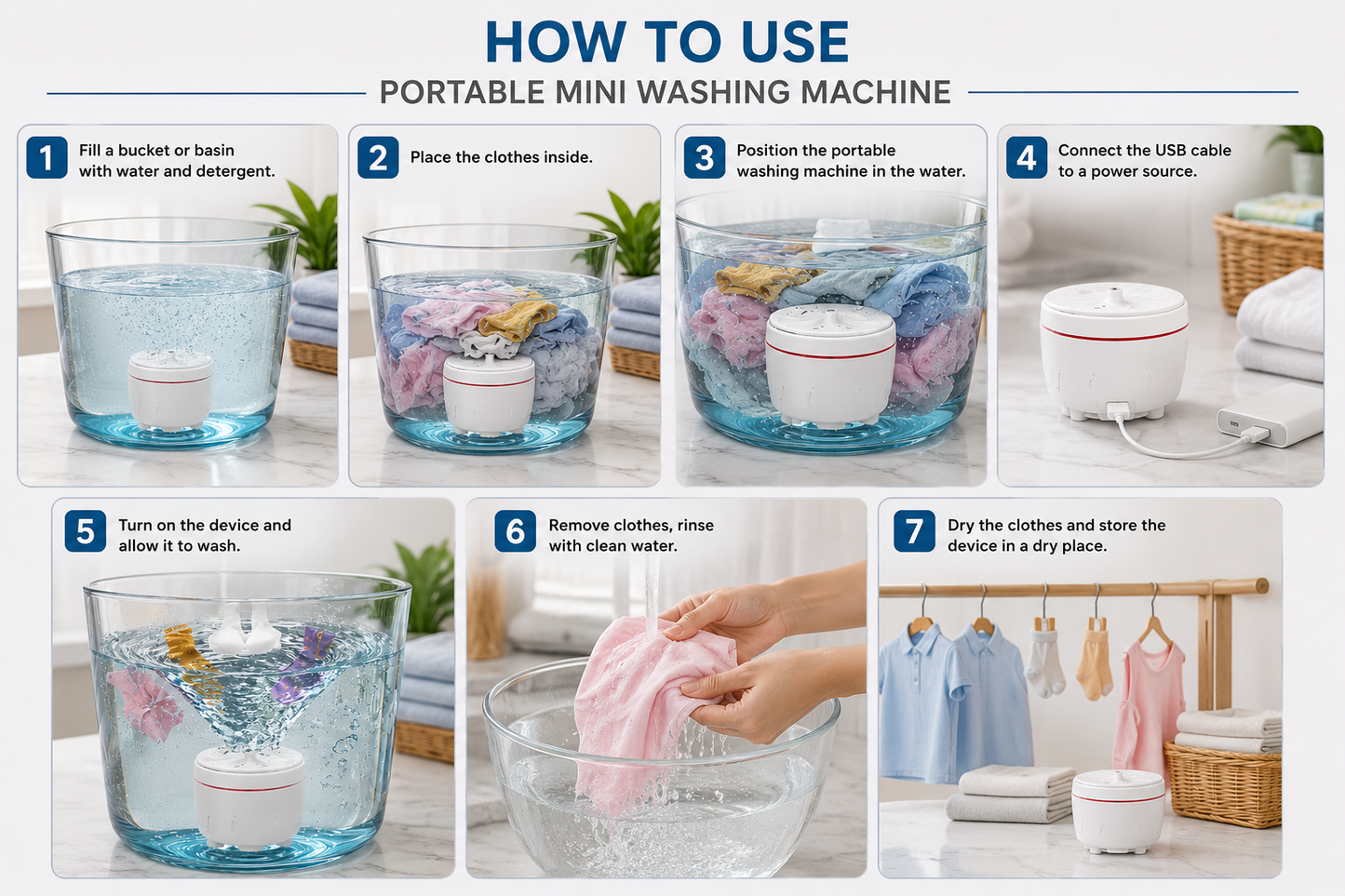 HOW TO USE

PORTABLE MINI WASHING MACHINE

1 Fill a bucket or basin with water and detergent.

2 Place the clothes inside.

3 Position the portable washing machine in the water.

4 Connect the USB cable to a power source.

5 Turn on the device and allow it to wash.

6 Remove clothes, rinse with clean water.

7 Dry the clothes and store the device in a dry place.